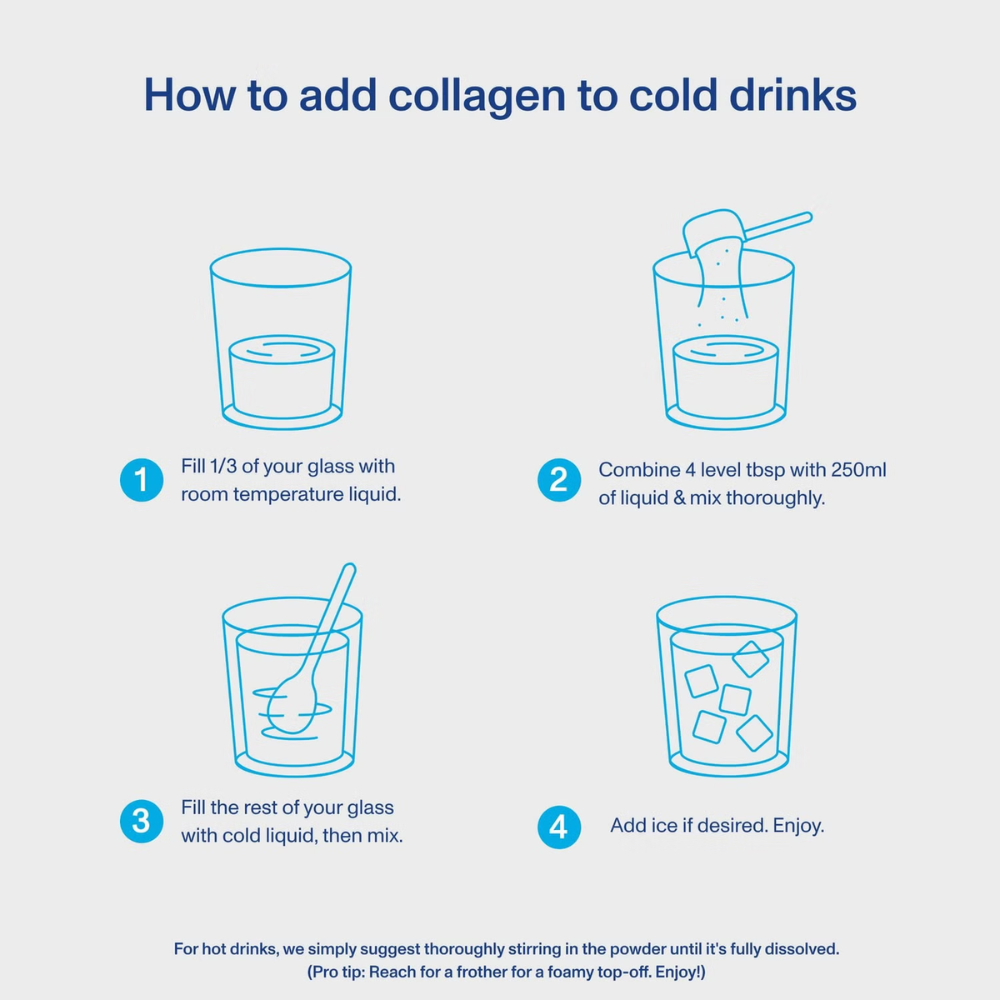 How to add collagen to cold drinks

1 Fill 1/3 of your glass with room temperature liquid.

2 Combine 4 level tbsp with 250ml of liquid & mix thoroughly.

3 Fill the rest of your glass with cold liquid, then mix.

4 Add ice if desired. Enjoy.

For hot drinks, we simply suggest thoroughly stirring in the powder until it's fully dissolved. (Pro tip: Reach for a frother for a foamy top-off. Enjoy!)