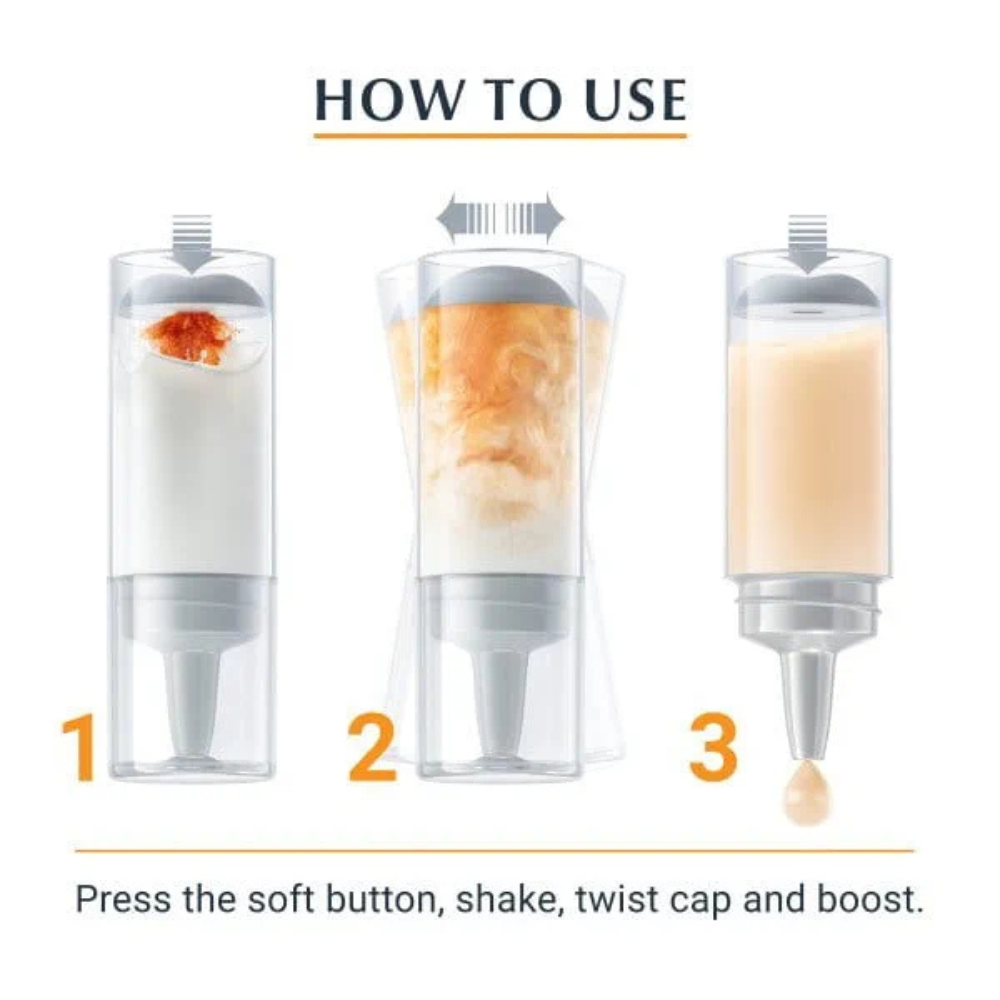 HOW TO USE

1

2

3

Press the soft button, shake, twist cap and boost.