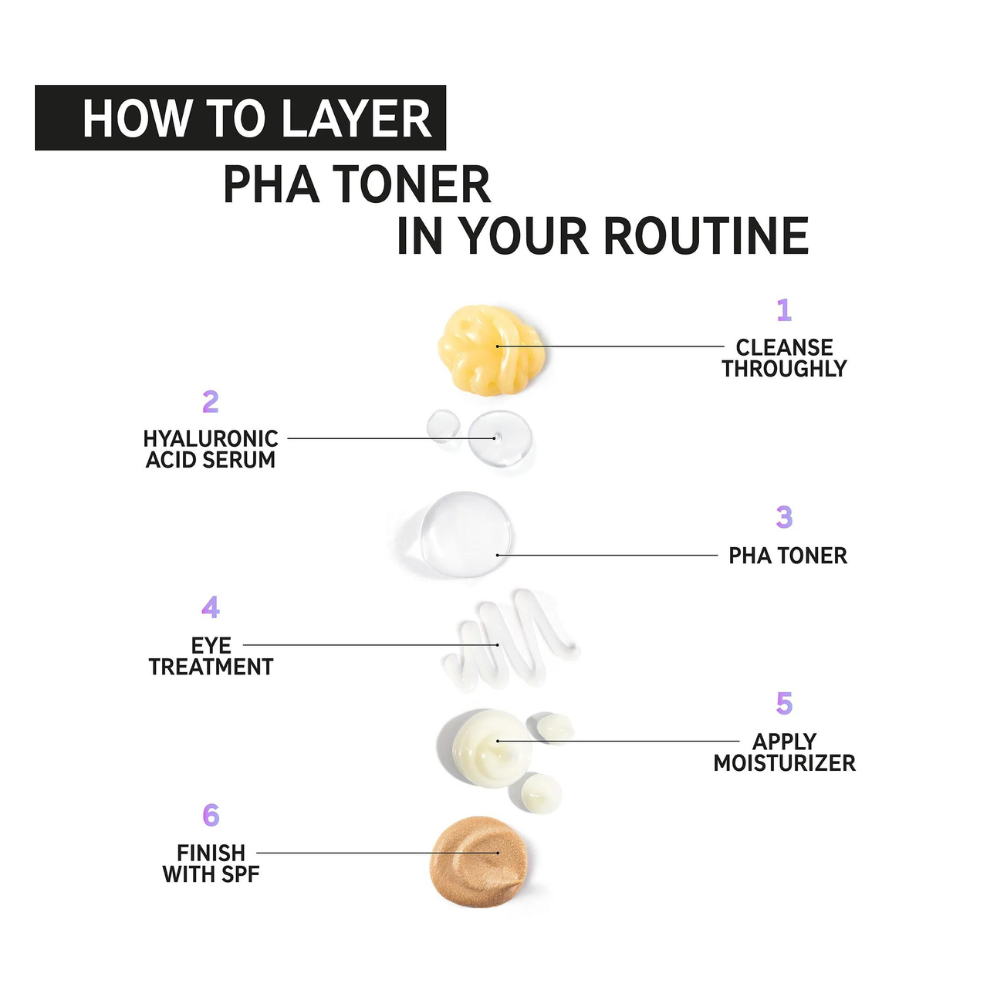 HOW TO LAYER
PHA TONER
IN YOUR ROUTINE

1
CLEANSE THROUGHLY

2
HYALURONIC ACID SERUM

3
PHA TONER

4
EYE TREATMENT

5
APPLY MOISTURIZER

6
FINISH WITH SPF