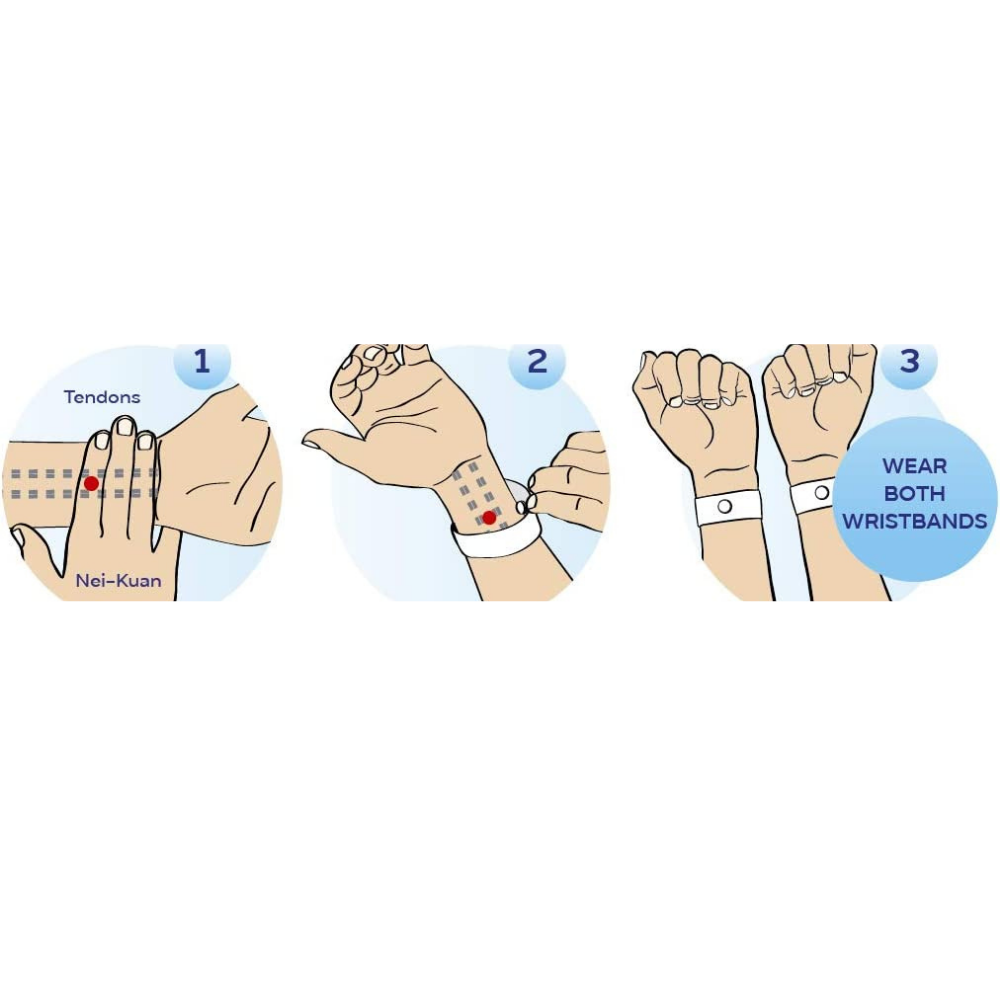 1
Tendons
Nei-Kuan

2

3
WEAR BOTH WRISTBANDS