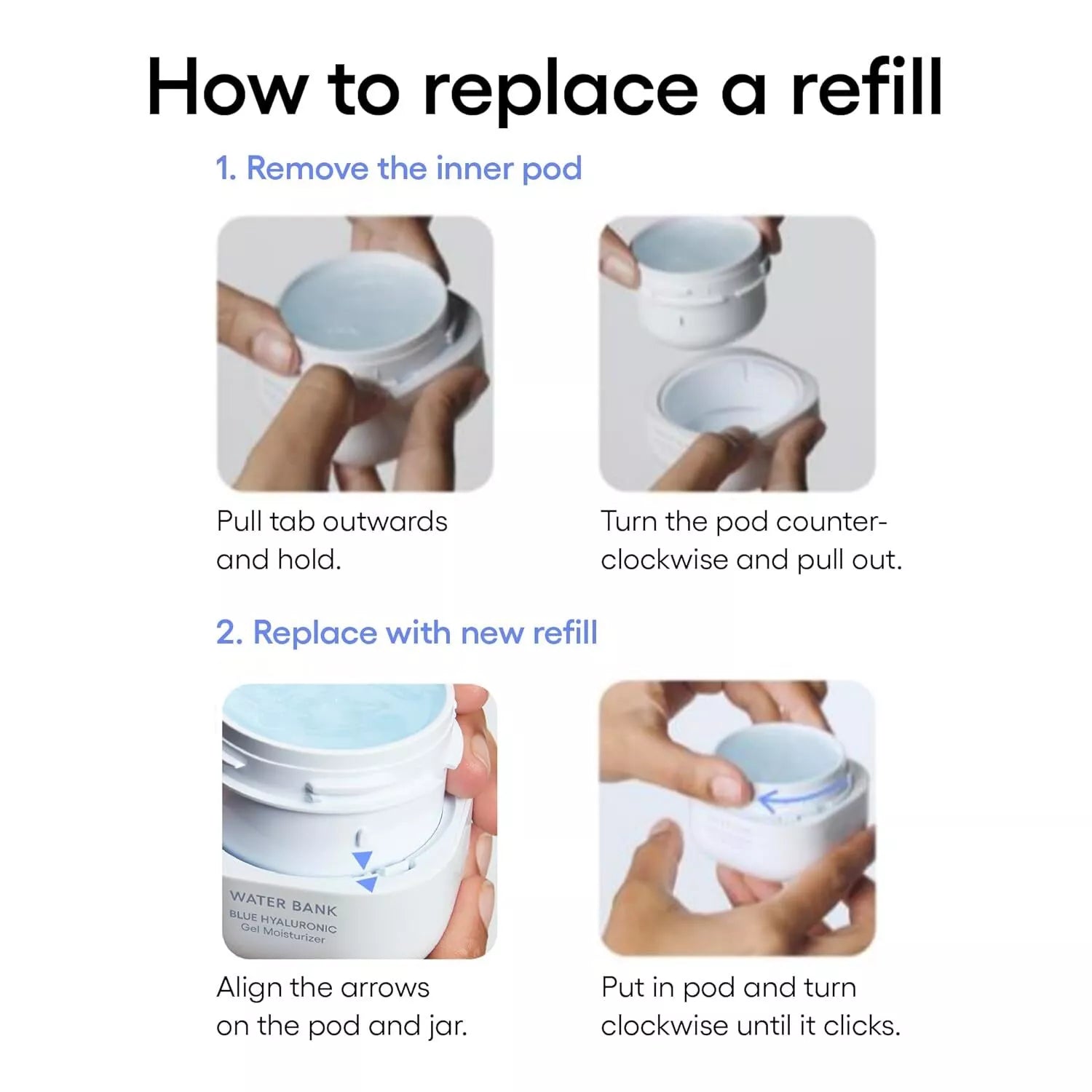 How to replace a refill

1. Remove the inner pod

Pull tab outwards and hold.

Turn the pod counter-clockwise and pull out.

2. Replace with new refill

WATER BANK
BLUE HYALURONIC
Gel Moisturizer

Align the arrows on the pod and jar.

Put in pod and turn clockwise until it clicks.